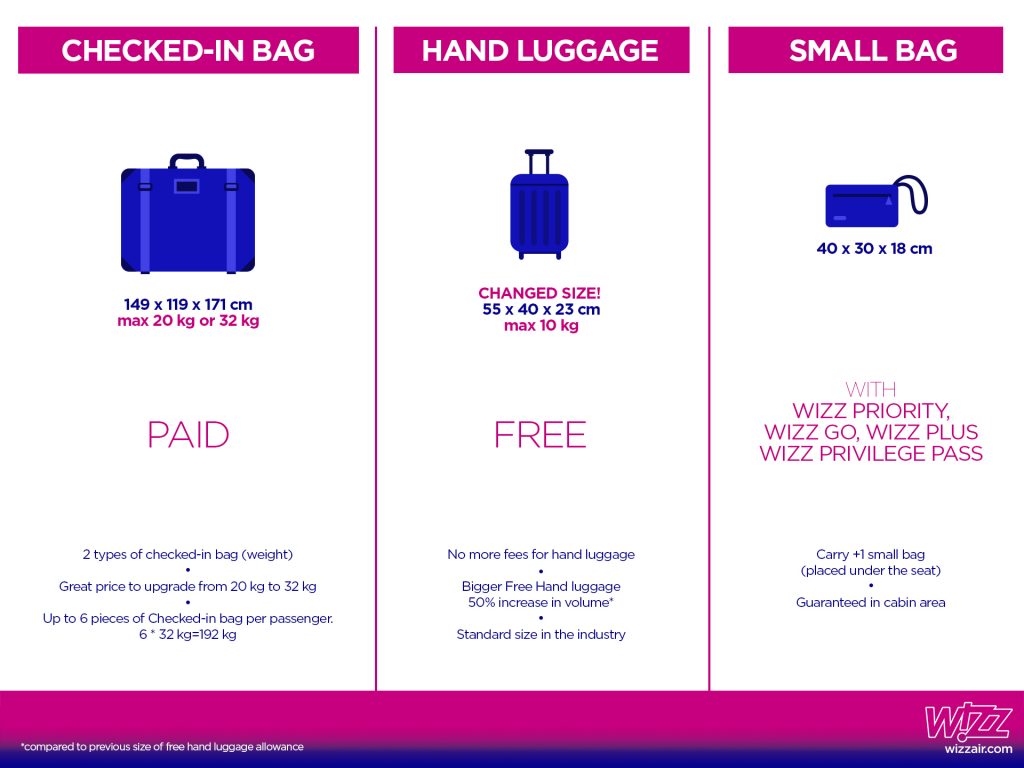 CHECKED-IN BAG

149 x 119 x 171 cm
max 20 kg or 32 kg

PAID

2 types of checked-in bag (weight)
•
Great price to upgrade from 20 kg to 32 kg
•
Up to 6 pieces of Checked-in bag per passenger.
6 * 32 kg=192 kg

HAND LUGGAGE

CHANGED SIZE!
55 x 40 x 23 cm
max 10 kg

FREE

No more fees for hand luggage
•
Bigger Free Hand luggage
50% increase in volume*
•
Standard size in the industry

SMALL BAG

40 x 30 x 18 cm

WITH
WIZZ PRIORITY,
WIZZ GO, WIZZ PLUS
WIZZ PRIVILEGE PASS

Carry +1 small bag
(placed under the seat)
•
Guaranteed in cabin area

*compared to previous size of free hand luggage allowance

WIZZ
wizzair.com